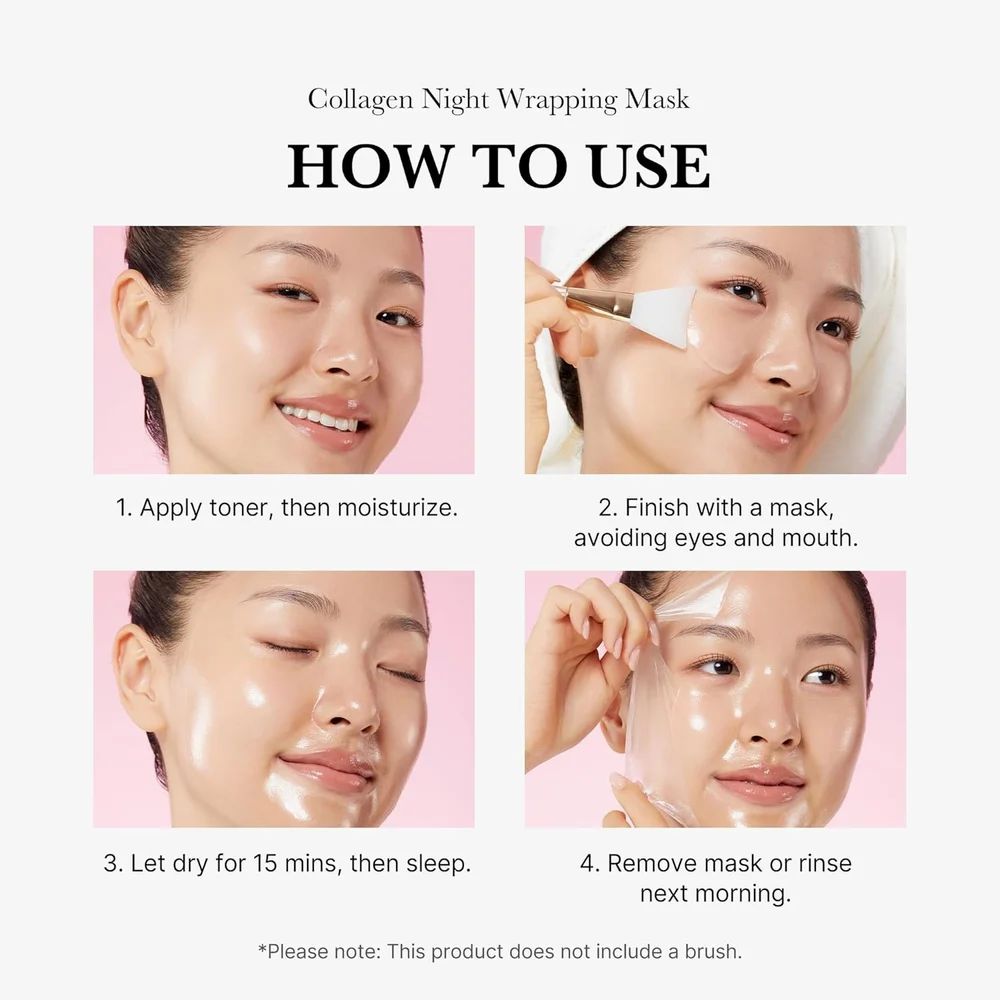 Collagen Night Wrapping Mask

HOW TO USE

1. Apply toner, then moisturize.

2. Finish with a mask, avoiding eyes and mouth.

3. Let dry for 15 mins, then sleep.

4. Remove mask or rinse next morning.

*Please note: This product does not include a brush.